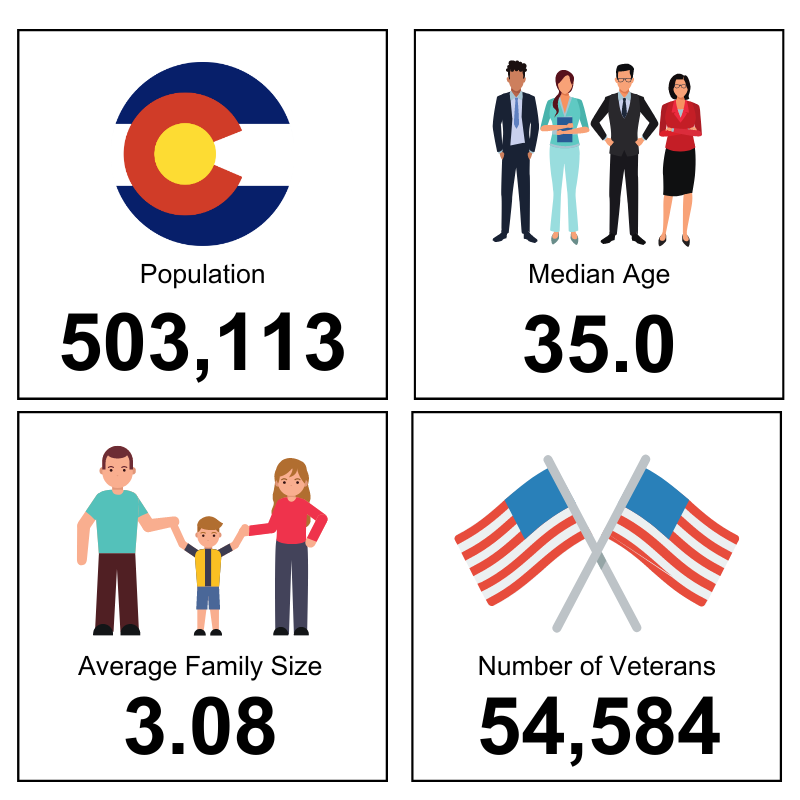 Population
503,113

Median Age
35.0

Average Family Size
3.08

Number of Veterans
54,584